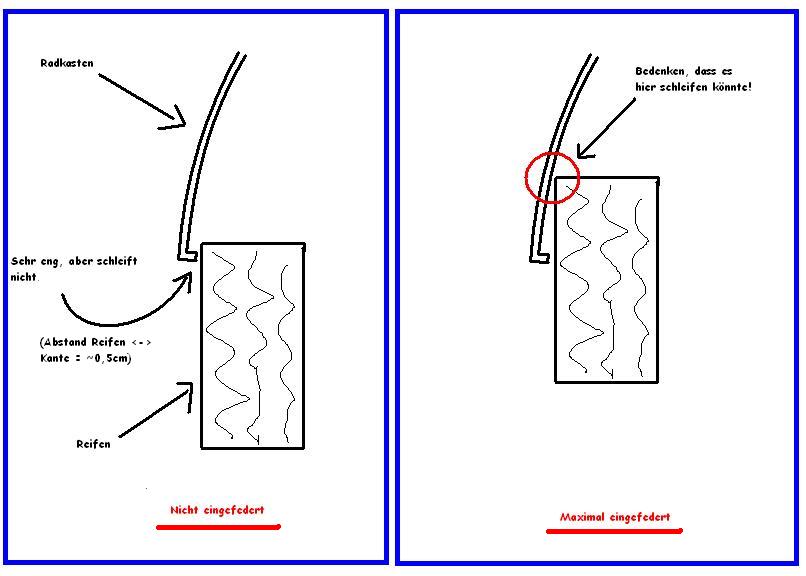 Radkasten

Sehr eng, aber schleift nicht.

(Abstand Reifen <-> Kante = ~0,5cm)

Reifen

Nicht eingefedert

Bedenken, dass es hier schleifen könnte!

Maximal eingefedert