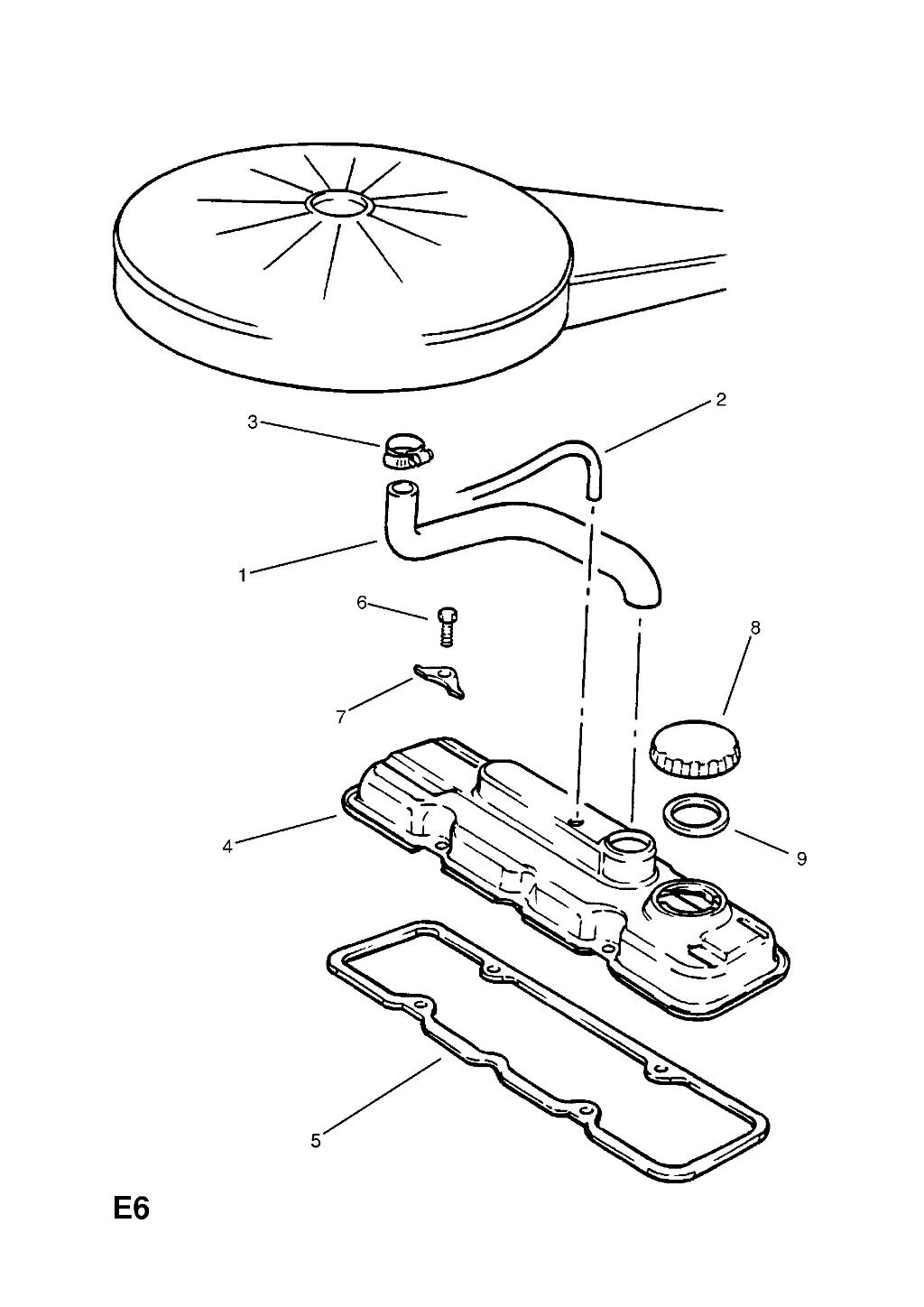 2
3
1
6
8
7
4
9
5
E6