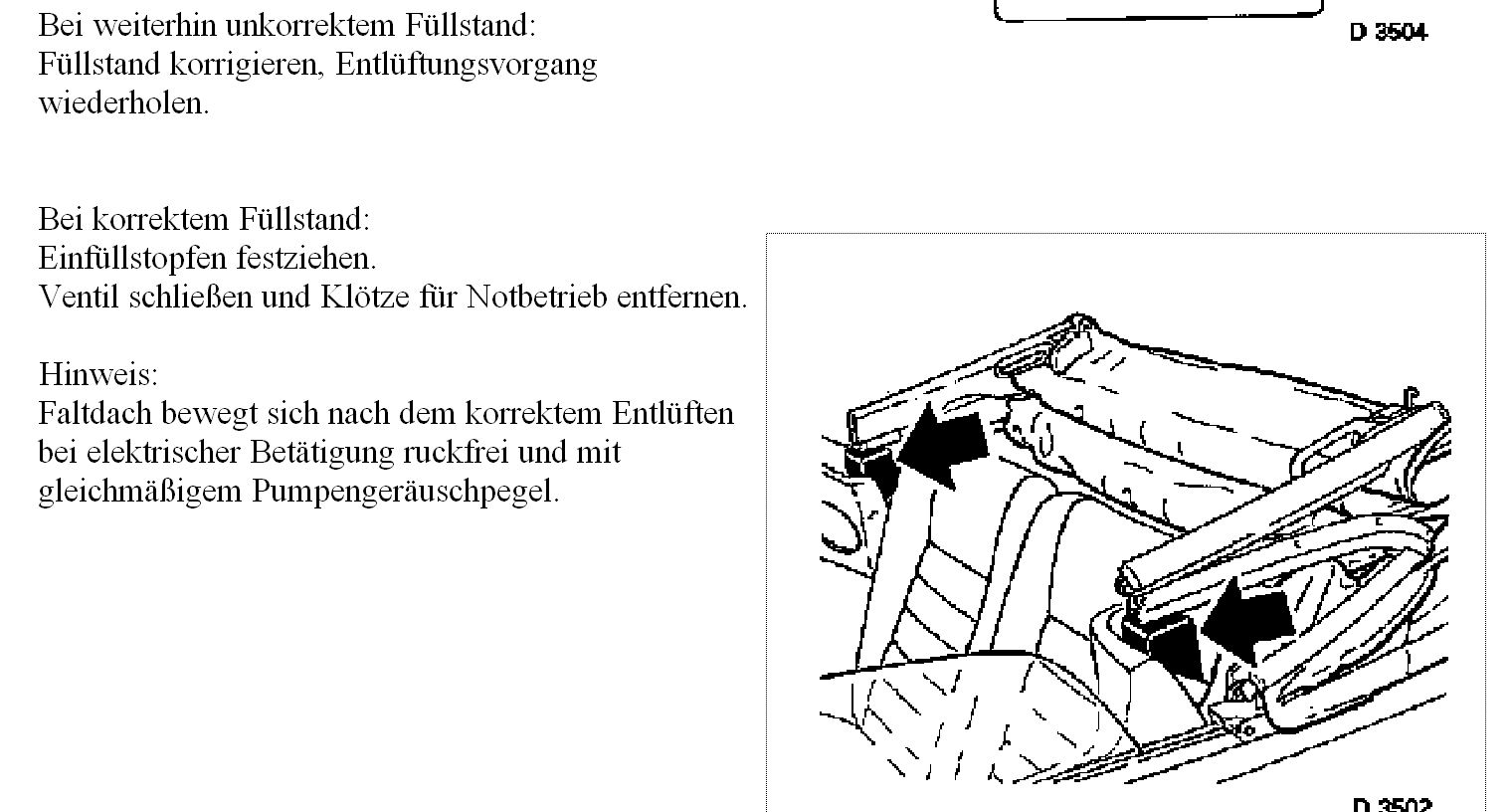 Bei weiterhin unkorrektem Füllstand:
Füllstand korrigieren, Entlüftungsvorgang wiederholen.

D 3504

Bei korrektem Füllstand:
Einfüllstopfen festziehen.
Ventil schließen und Klötze für Notbetrieb entfernen.

Hinweis:
Faltdach bewegt sich nach dem korrektem Entlüften bei elektrischer Betätigung ruckfrei und mit gleichmäßigem Pumpengeräuschpegel.

D 3502