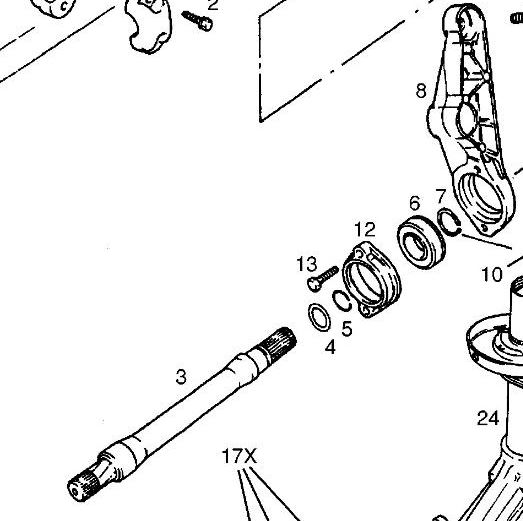 2
8
6
7
12
13
10
5
4
3
24
17X