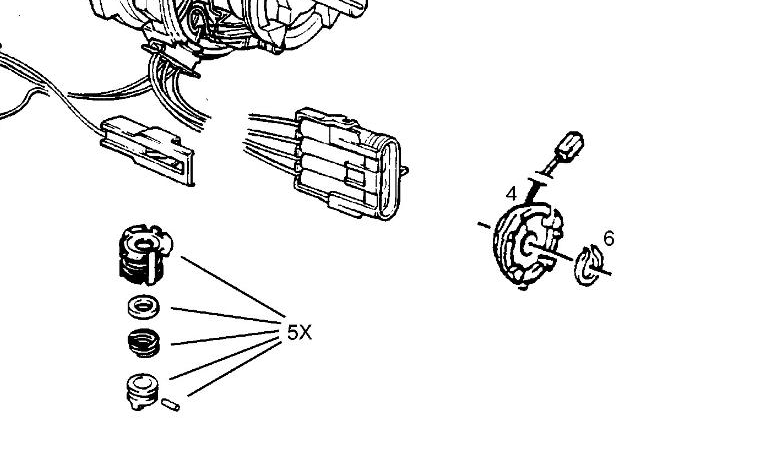 4
6
5X