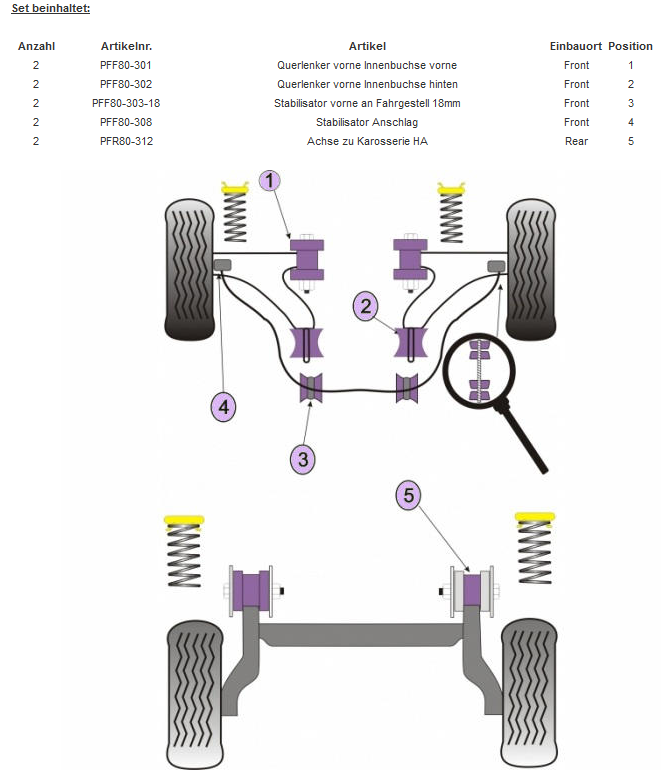 Set beinhaltet:

| Anzahl | Artikelnr. | Artikel | Einbauort | Position |
|---|---|---|---|---|
| 2 | PFF80-301 | Querlenker vorne Innenbuchse vorne | Front | 1 |
| 2 | PFF80-302 | Querlenker vorne Innenbuchse hinten | Front | 2 |
| 2 | PFF80-303-18 | Stabilisator vorne an Fahrgestell 18mm | Front | 3 |
| 2 | PFF80-308 | Stabilisator Anschlag | Front | 4 |
| 2 | PFR80-312 | Achse zu Karosserie HA | Rear | 5 |

1
2
4
3
5