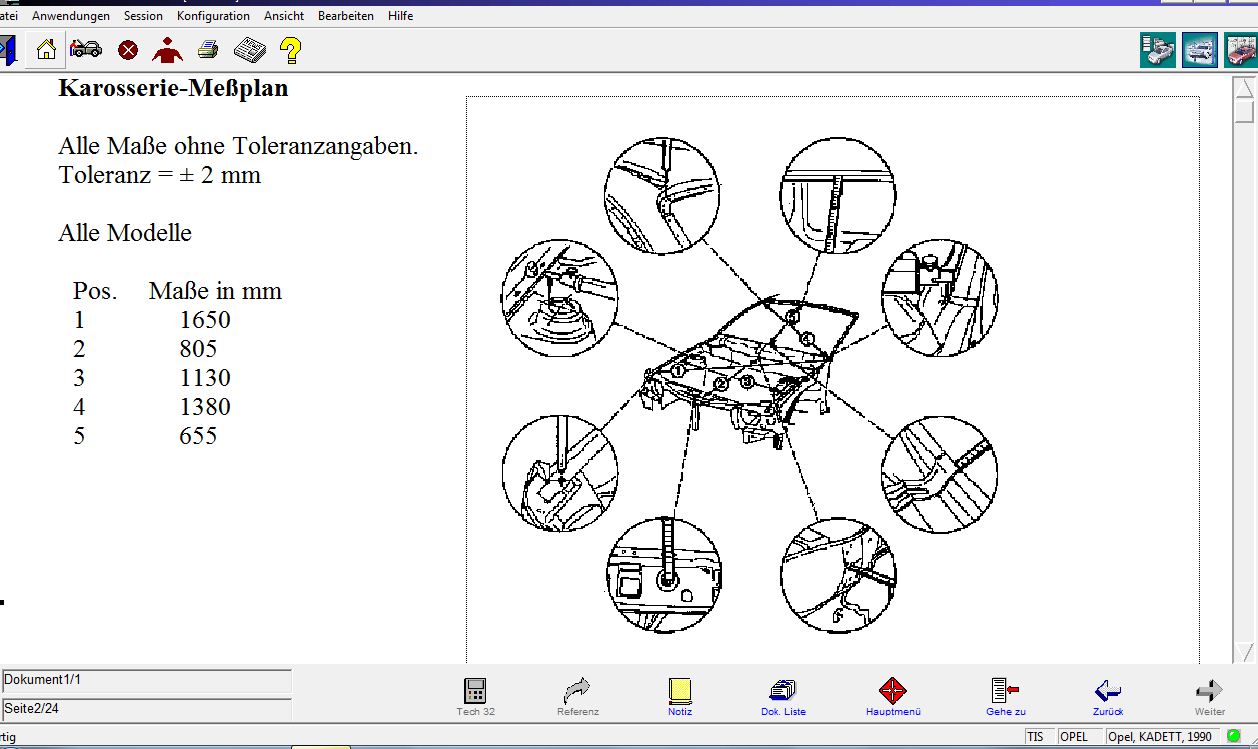 atei Anwendungen Session Konfiguration Ansicht Bearbeiten Hilfe

Karosserie-Meßplan

Alle Maße ohne Toleranzangaben.
Toleranz = ± 2 mm

Alle Modelle

| Pos. | Maße in mm |
|---|---|
| 1 | 1650 |
| 2 | 805 |
| 3 | 1130 |
| 4 | 1380 |
| 5 | 655 |

1 2 3 4 5

Dokument1/1
Seite2/24

Tech 32 Referenz Notiz Dok. Liste Hauptmenü Gehe zu Zurück Weiter

rtig TIS OPEL Opel, KADETT, 1990