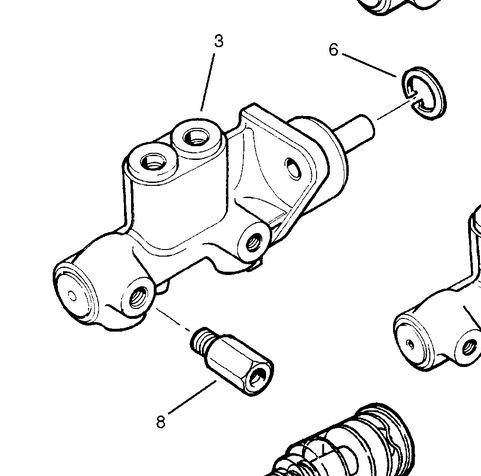 3
6
8