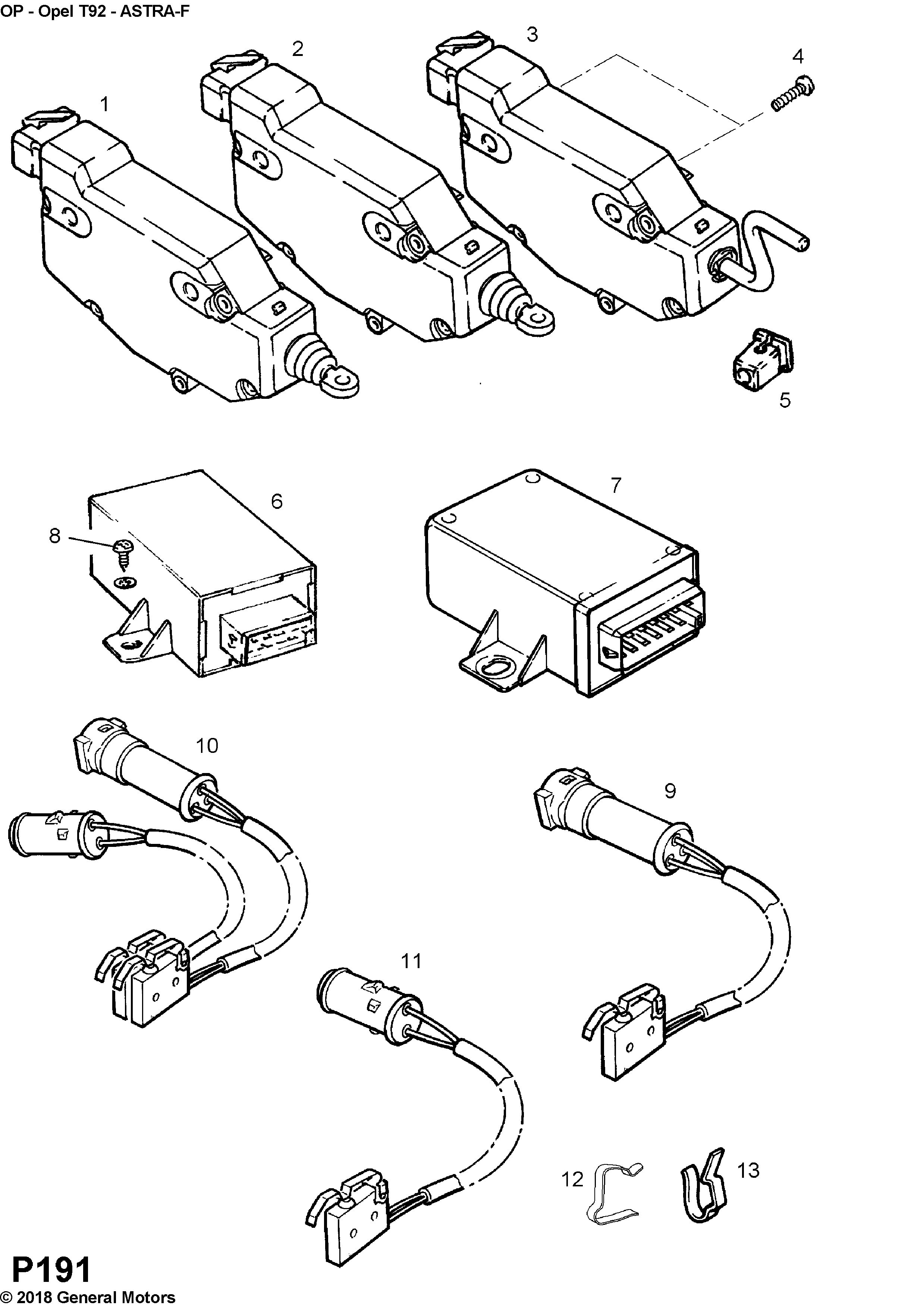 OP - Opel T92 - ASTRA-F

1
2
3
4
5
6
7
8
10
9
11
12
13

P191
© 2018 General Motors