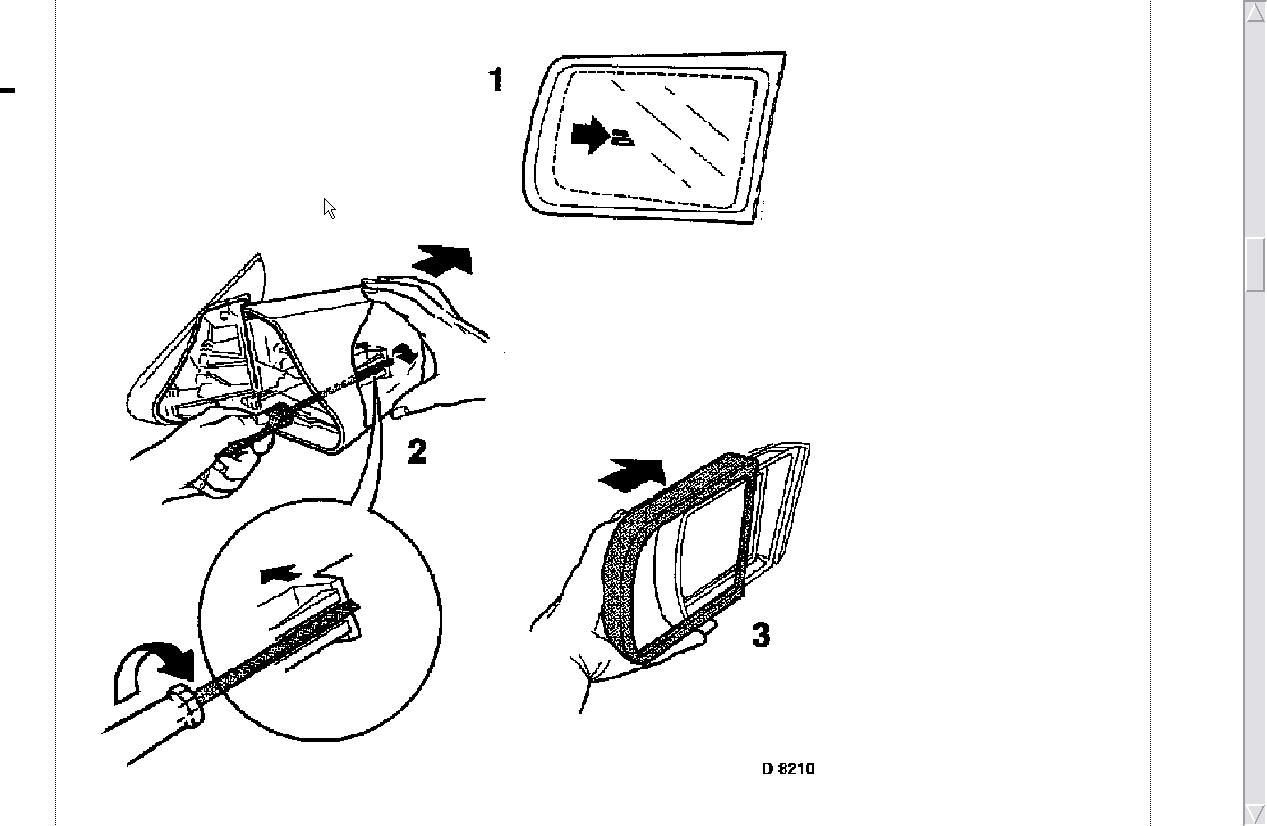 1

2

3

D 8210