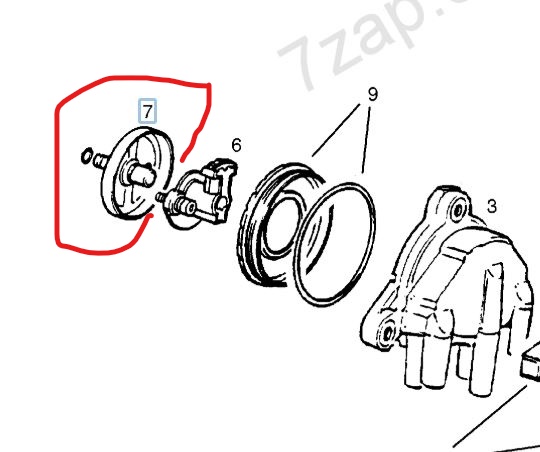 7zap.
9
7
6
3