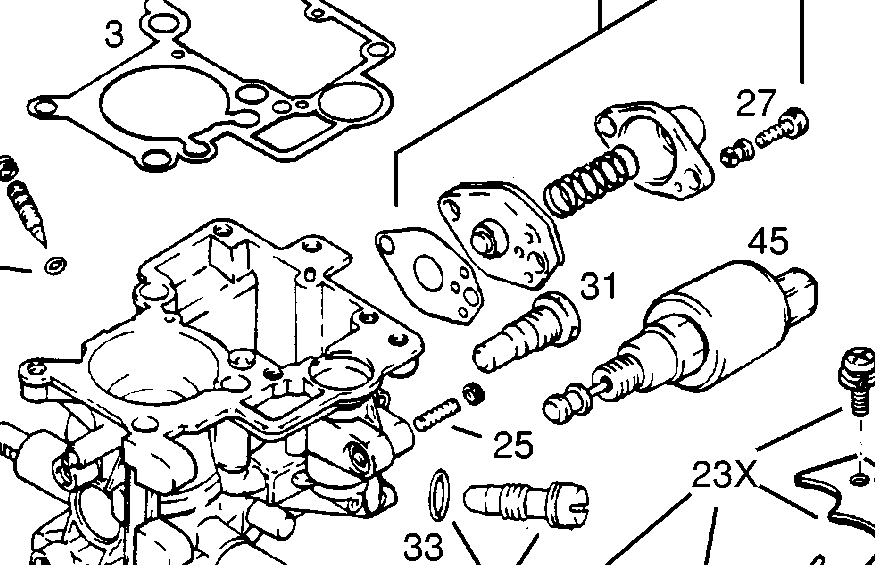 3
27
45
31
25
23X
33