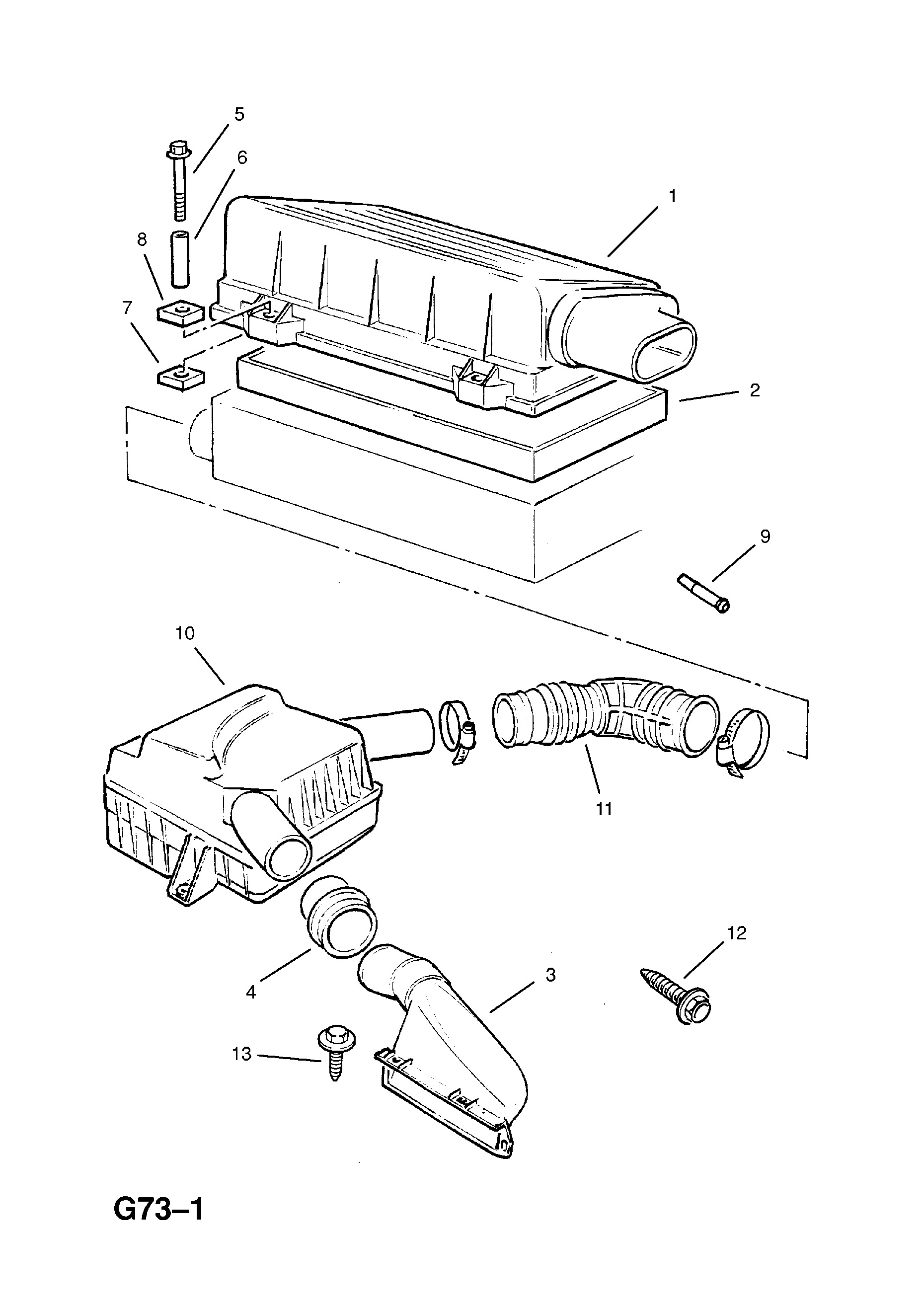 5
6
1
8
7
2
9
10
11
12
4
3
13
G73–1