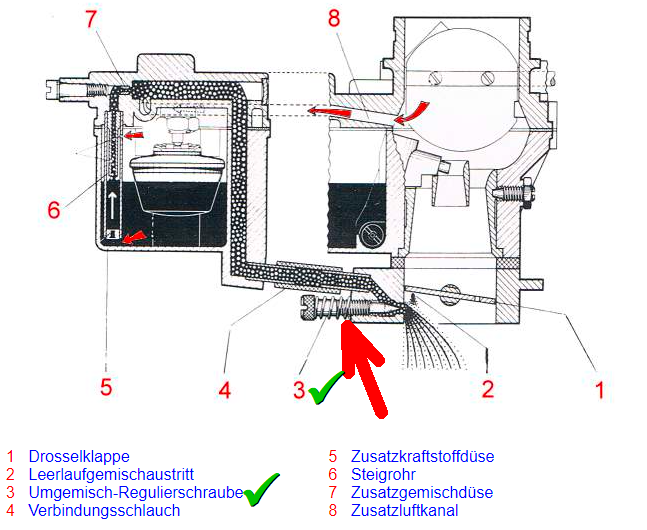 7

8

6

5

4

3

2

1

1 Drosselklappe
2 Leerlaufgemischaustritt
3 Umgemisch-Regulierschraube
4 Verbindungsschlauch

5 Zusatzkraftstoffdüse
6 Steigrohr
7 Zusatzgemischdüse
8 Zusatzluftkanal