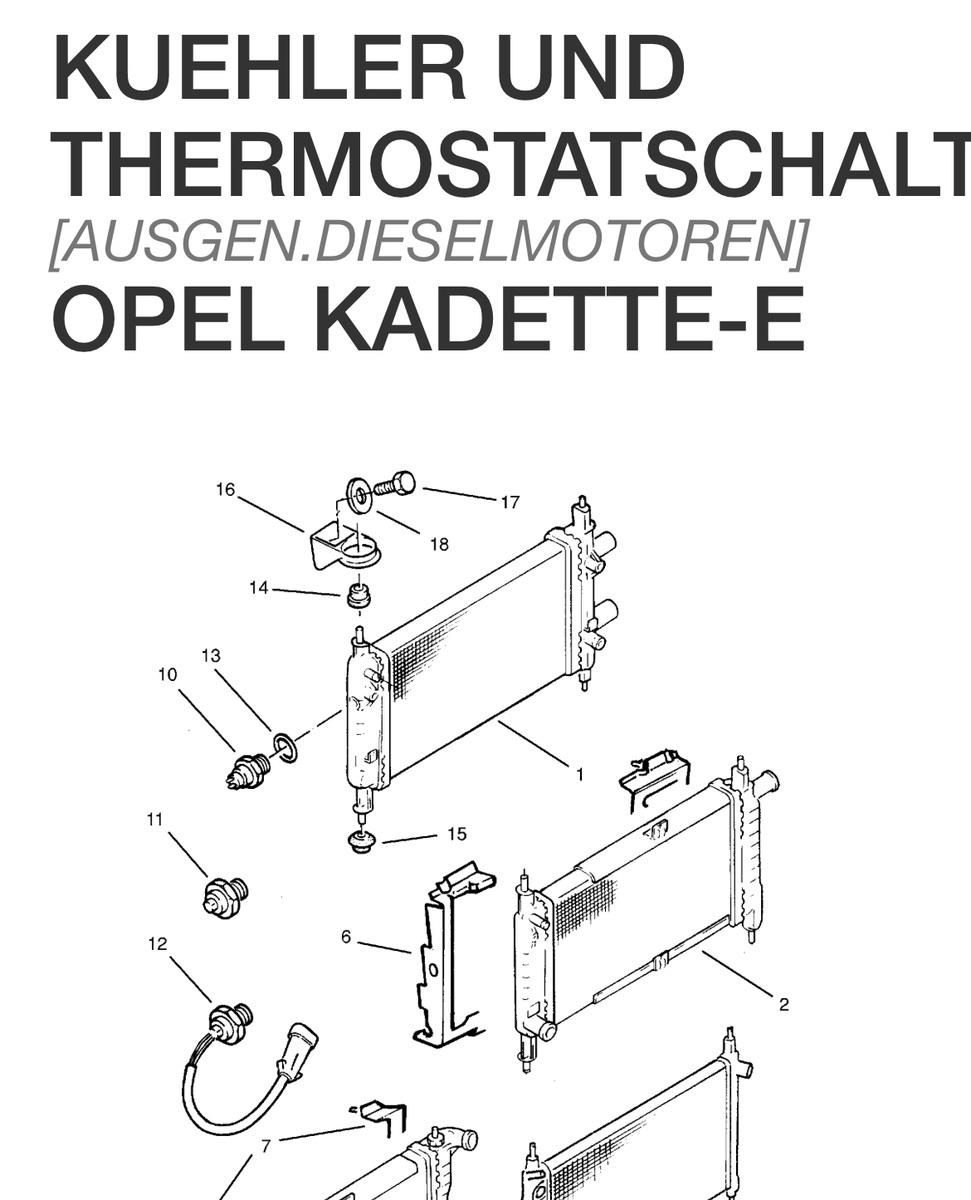 KUEHLER UND
THERMOSTATSCHALT
[AUSGEN.DIESELMOTOREN]
OPEL KADETTE-E

16
17
18
14
13
10
1
11
15
6
12
2
7