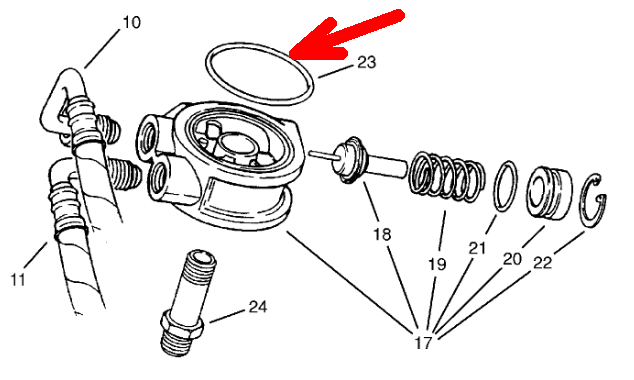 10
23
11
18
19
21
20
22
24
17