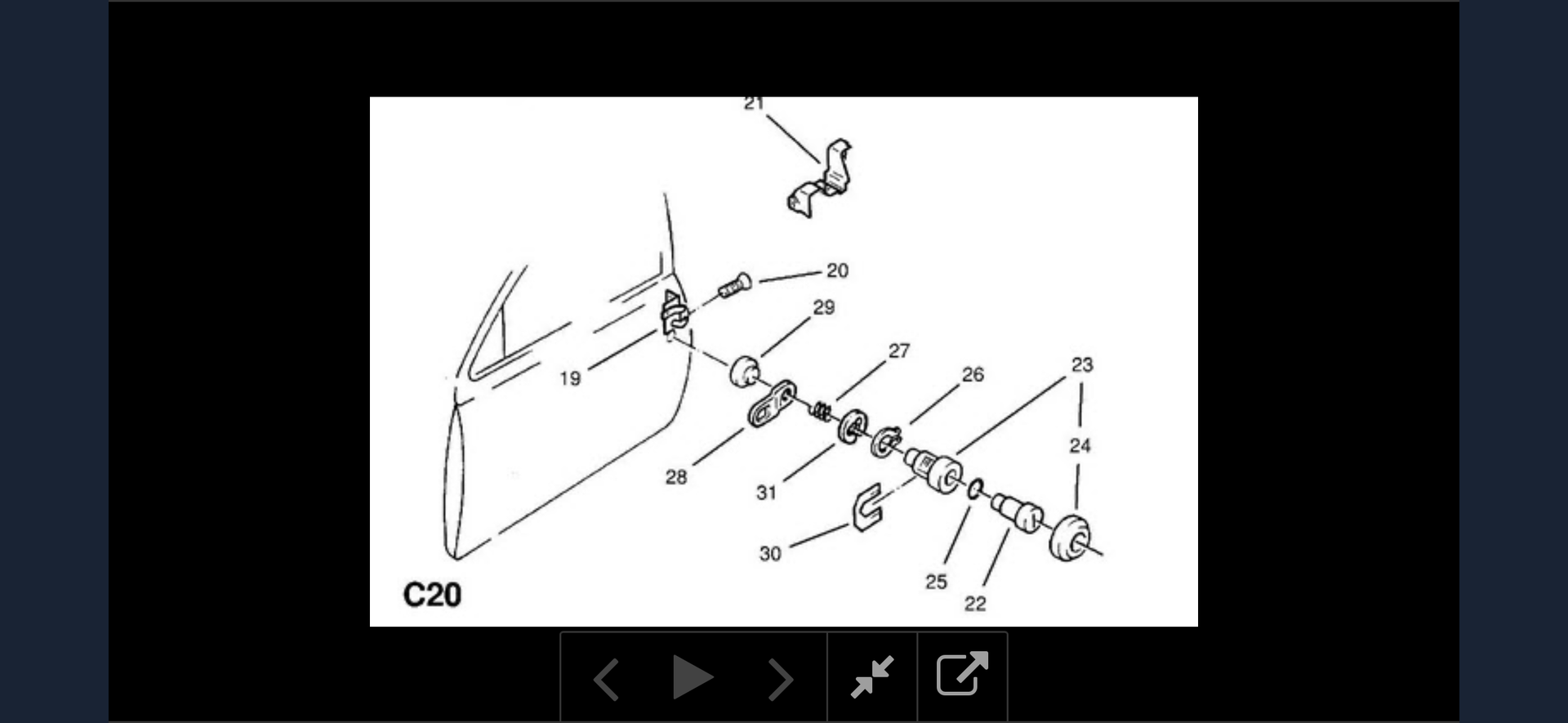 21

20

29

27

26

23

19

24

28

31

30

25

22

C20