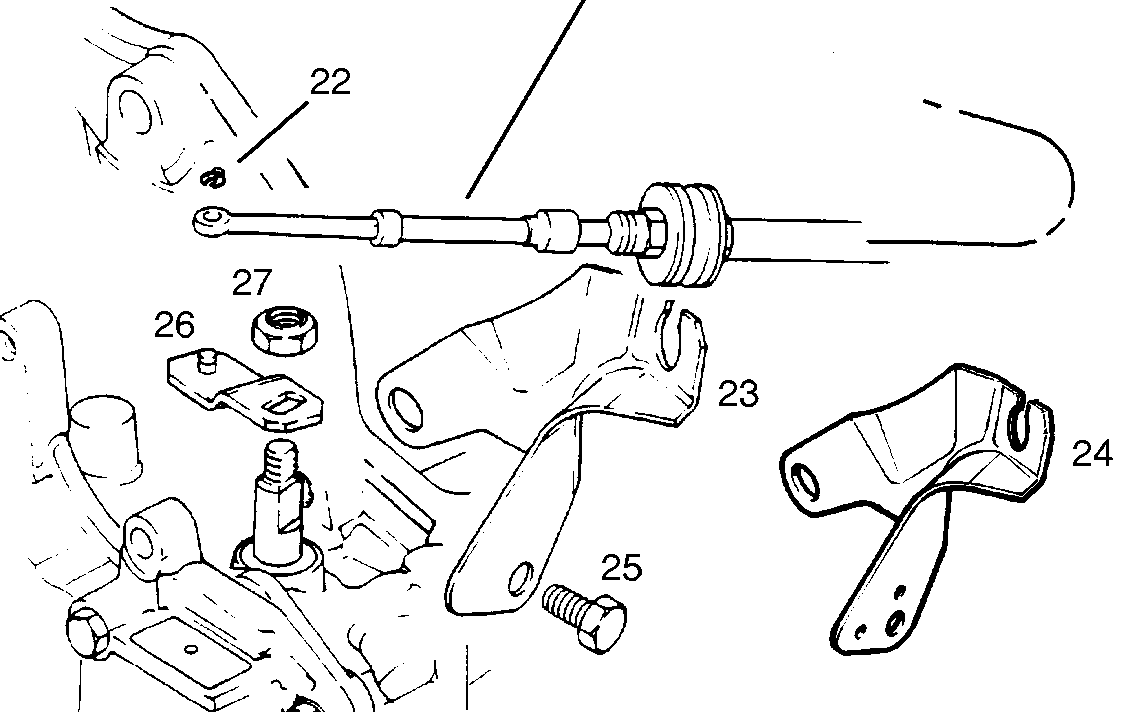 22
27
26
23
24
25