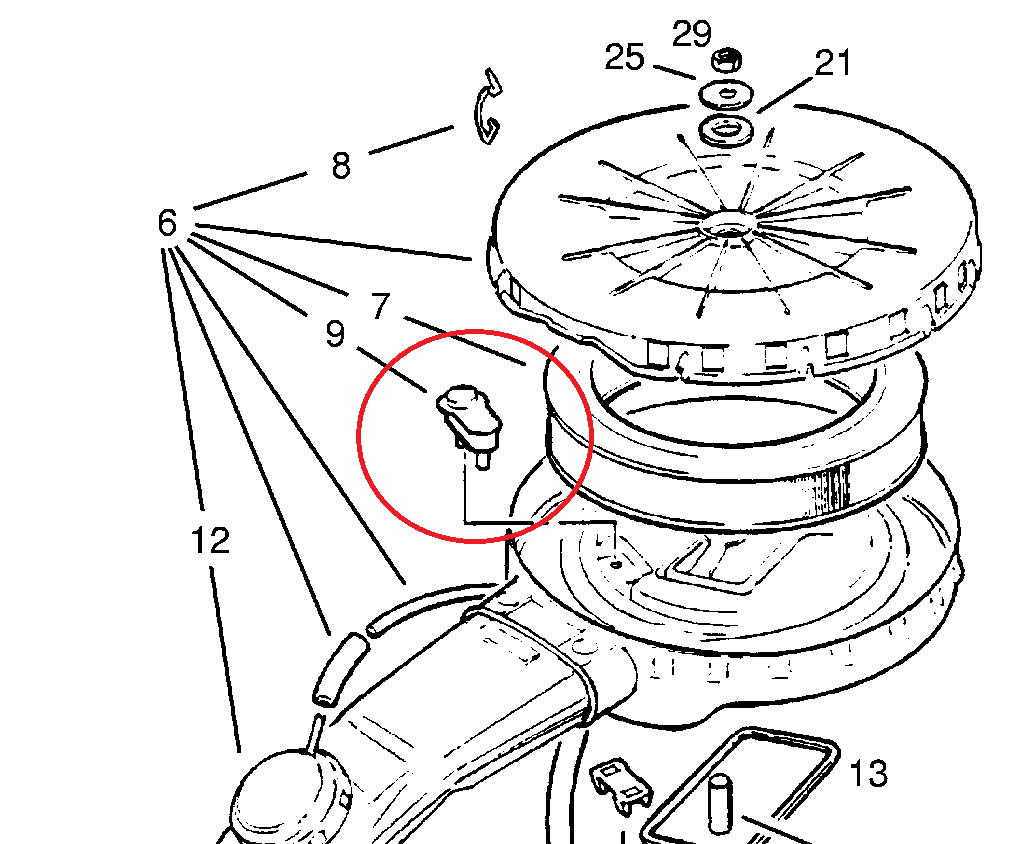 29
25
21
8
6
7
9
12
13