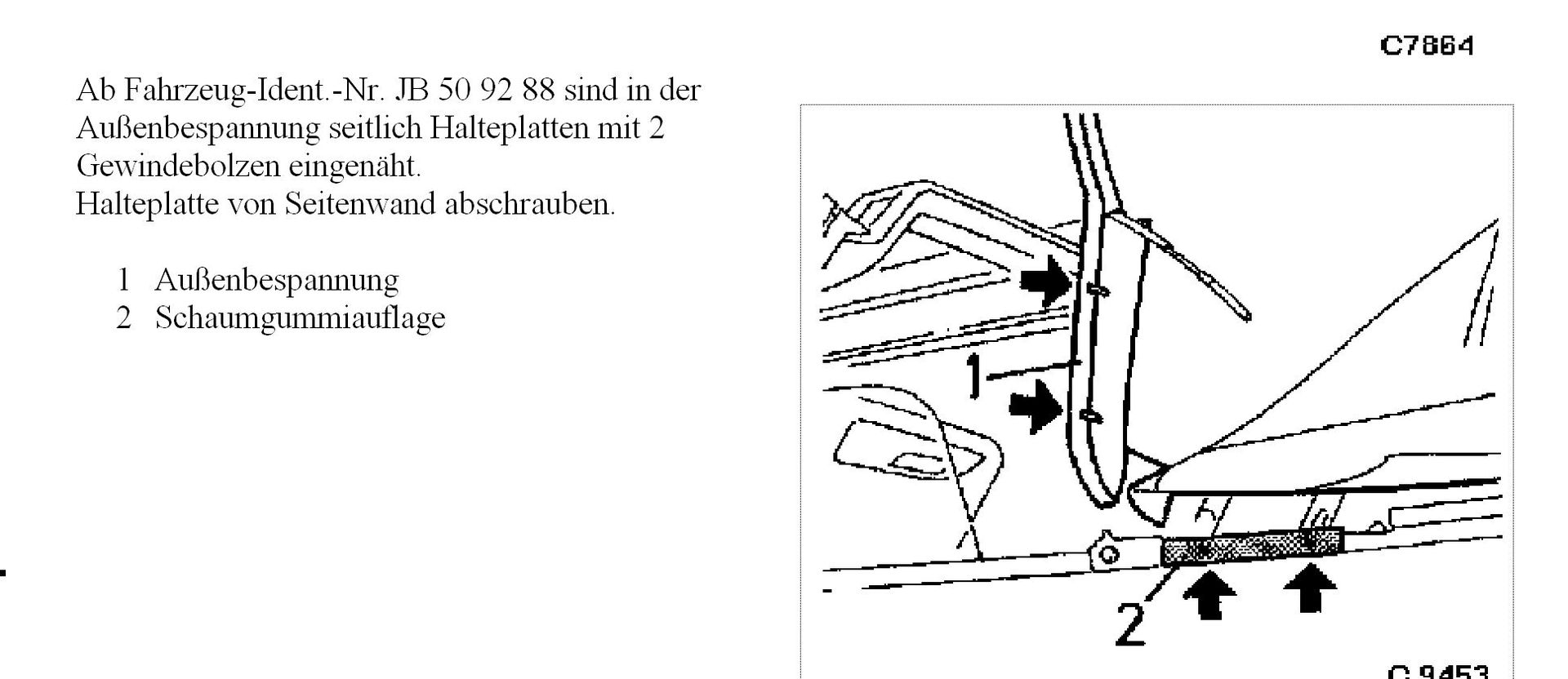 C7864

Ab Fahrzeug-Ident.-Nr. JB 50 92 88 sind in der Außenbespannung seitlich Halteplatten mit 2 Gewindebolzen eingenäht.
Halteplatte von Seitenwand abschrauben.

1 Außenbespannung
2 Schaumgummiauflage

1

2

C 9453