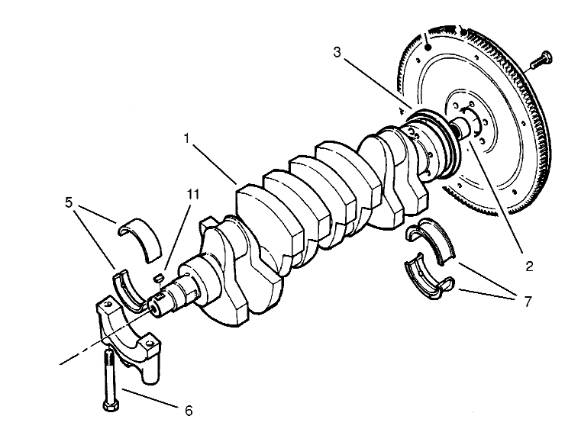 3
1
11
5
2
7
6