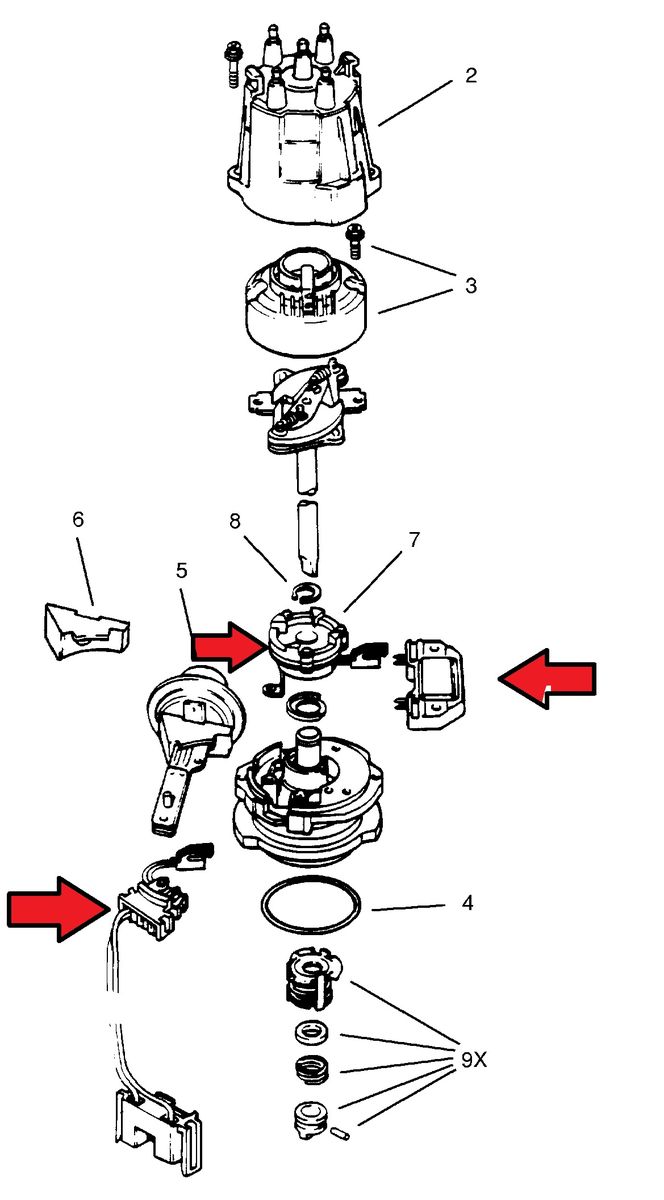 2
3
6
8
7
5
4
9X