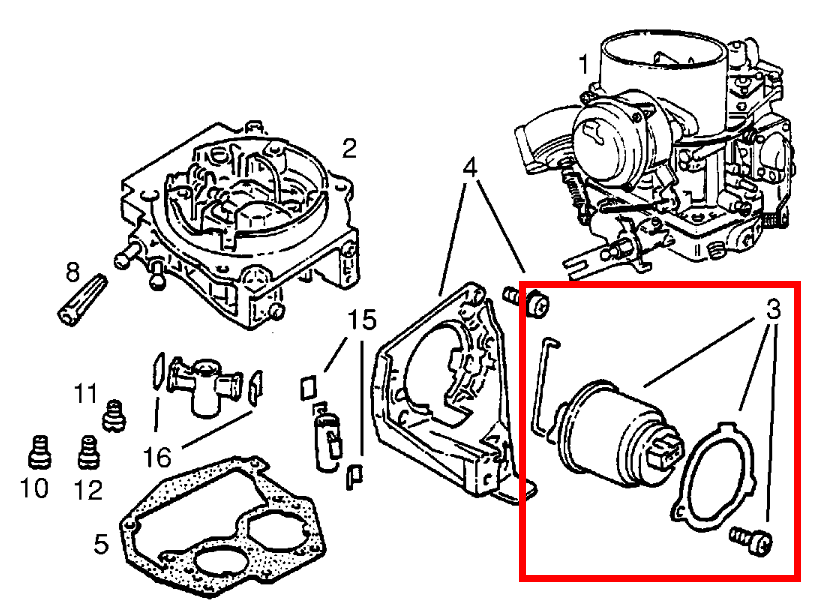 1
2
4
8
3
15
11
16
10
12
5