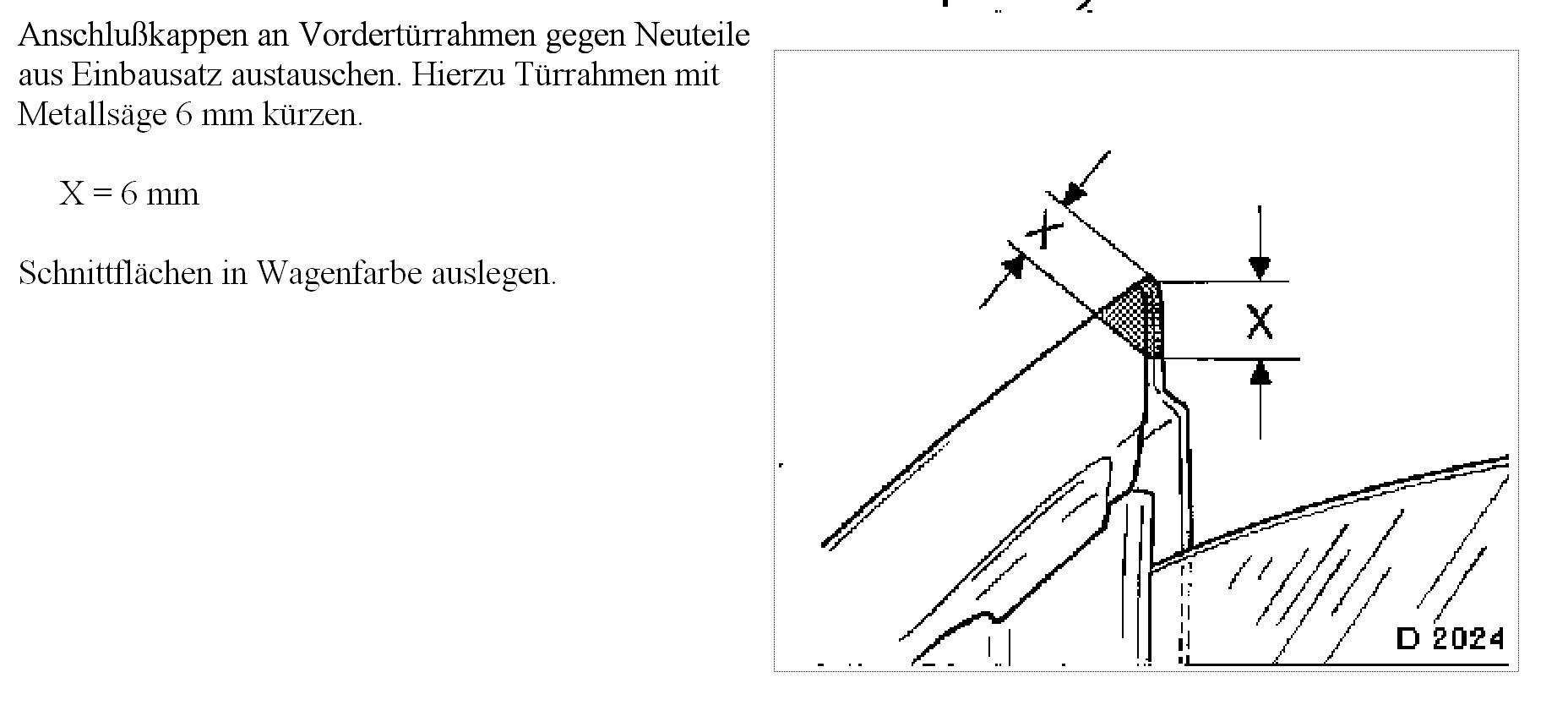 Anschlußkappen an Vordertürrahmen gegen Neuteile aus Einbausatz austauschen. Hierzu Türrahmen mit Metallsäge 6 mm kürzen.

X = 6 mm

Schnittflächen in Wagenfarbe auslegen.

X

X

D 2024