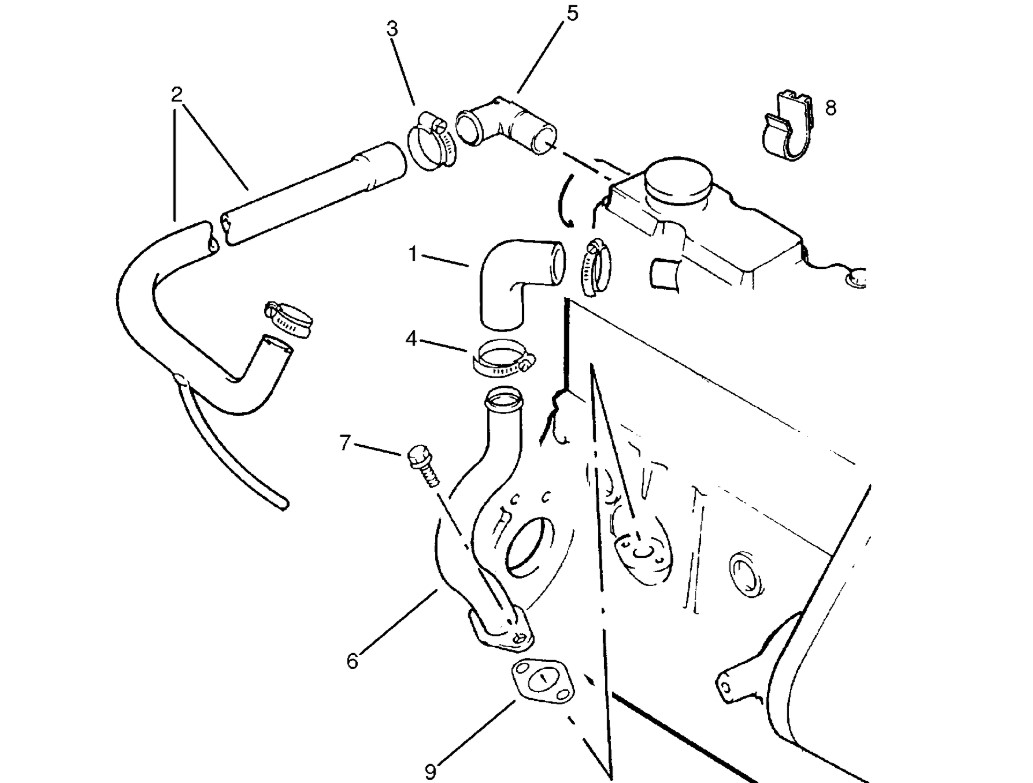 3
5
2
8
1
4
7
6
9