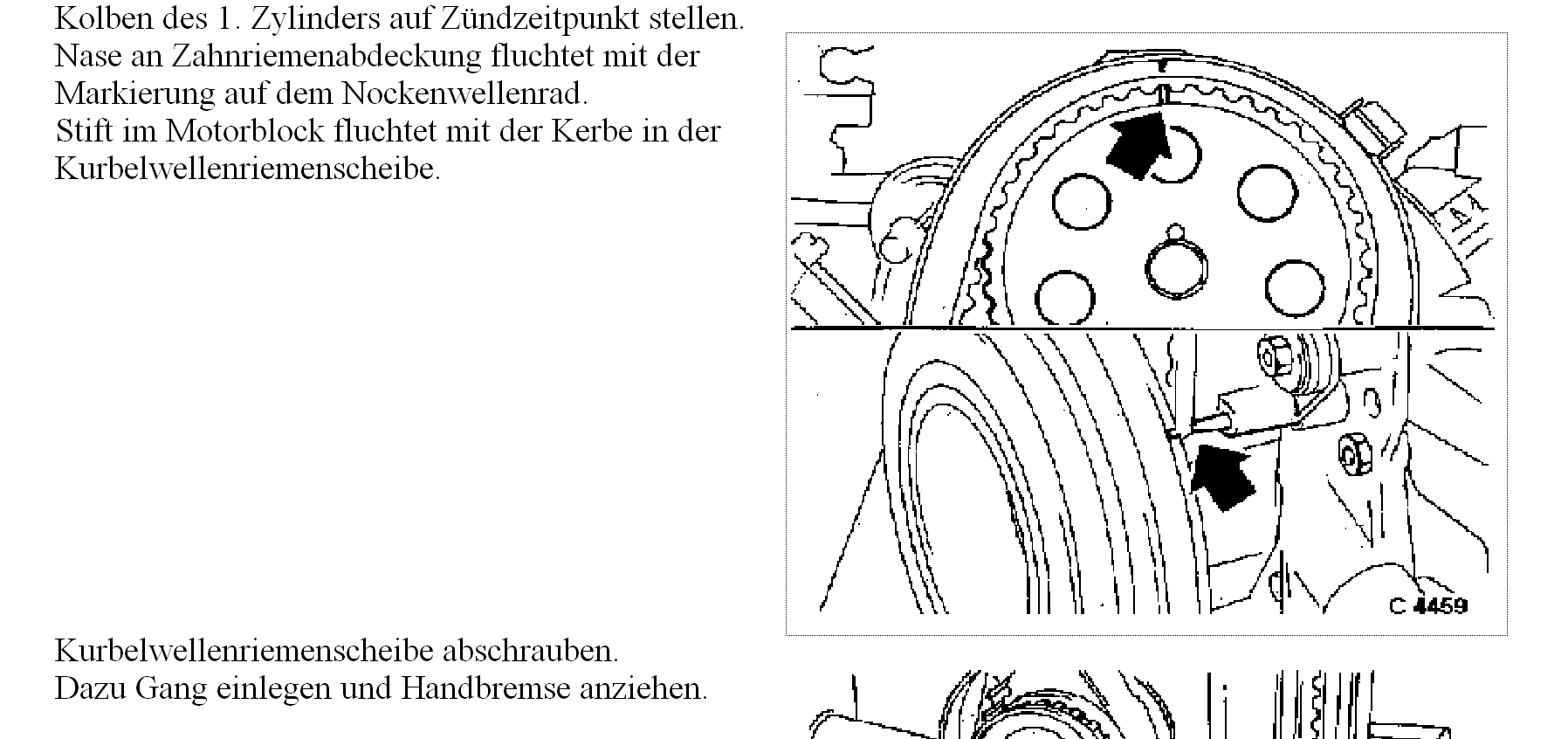 Kolben des 1. Zylinders auf Zündzeitpunkt stellen.
Nase an Zahnriemenabdeckung fluchtet mit der Markierung auf dem Nockenwellenrad.
Stift im Motorblock fluchtet mit der Kerbe in der Kurbelwellenriemenscheibe.

C 4459

Kurbelwellenriemenscheibe abschrauben.
Dazu Gang einlegen und Handbremse anziehen.